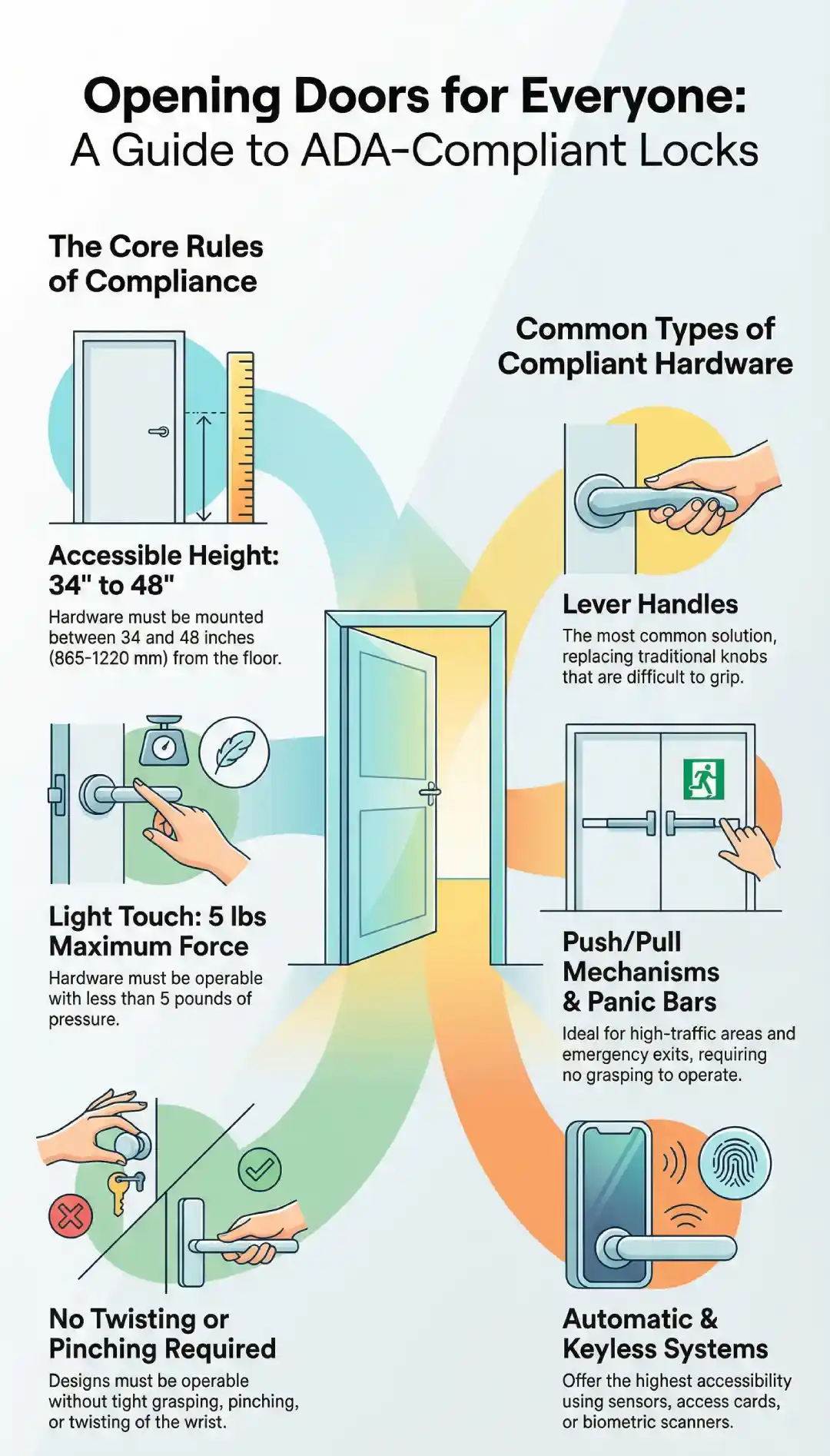 Opening Doors for Everyone:
A Guide to ADA-Compliant Locks

The Core Rules of Compliance

Accessible Height: 34" to 48"
Hardware must be mounted between 34 and 48 inches (865-1220 mm) from the floor.

Light Touch: 5 lbs Maximum Force
Hardware must be operable with less than 5 pounds of pressure.

No Twisting or Pinching Required
Designs must be operable without tight grasping, pinching, or twisting of the wrist.

Common Types of Compliant Hardware

Lever Handles
The most common solution, replacing traditional knobs that are difficult to grip.

Push/Pull Mechanisms & Panic Bars
Ideal for high-traffic areas and emergency exits, requiring no grasping to operate.

Automatic & Keyless Systems
Offer the highest accessibility using sensors, access cards, or biometric scanners.